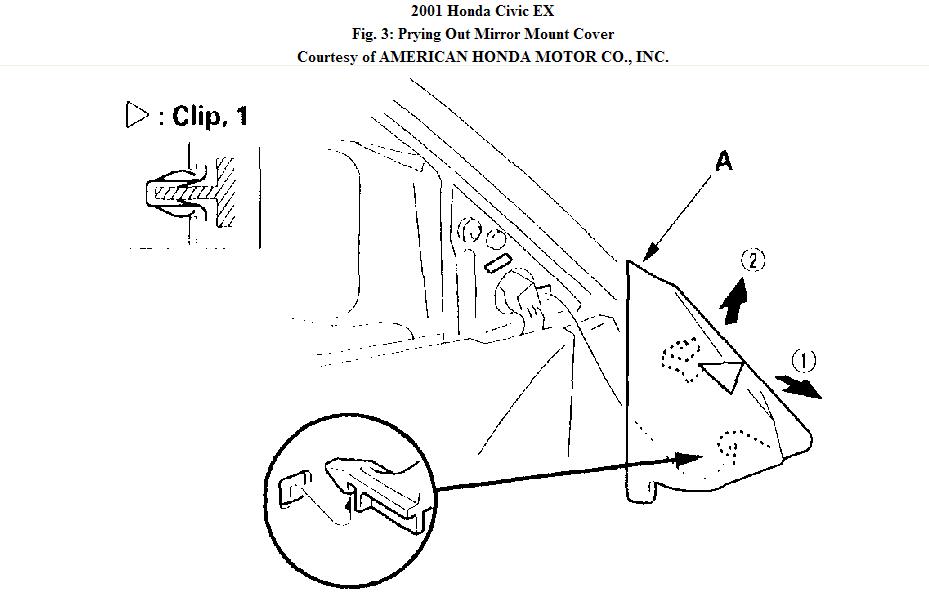 2001 Honda Civic EX
Fig. 3: Prying Out Mirror Mount Cover
Courtesy of AMERICAN HONDA MOTOR CO., INC.

▷ : Clip, 1

A

2

1